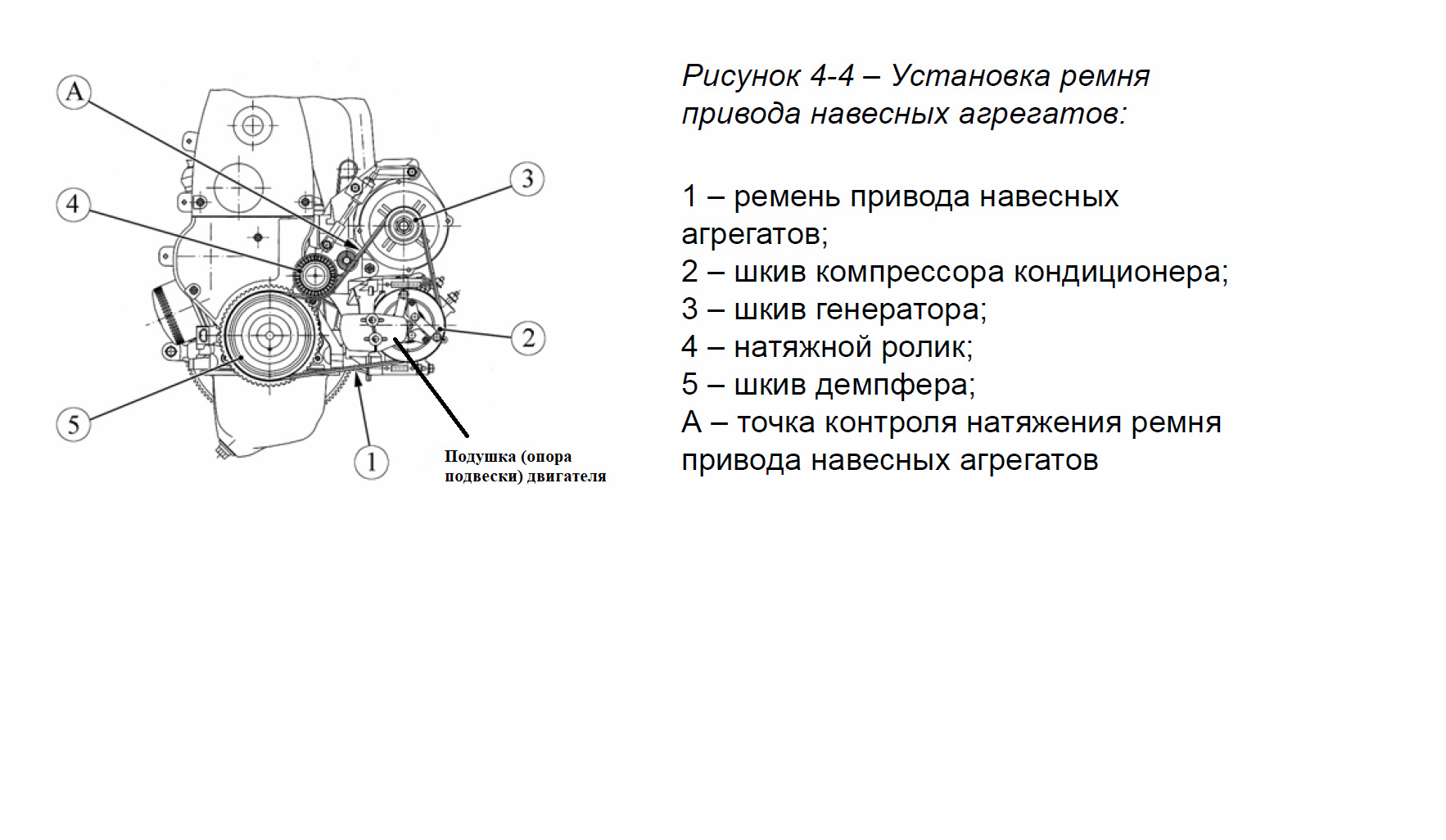 A

4

3

2

5

1

Подушка (опора подвески) двигателя

Рисунок 4-4 – Установка ремня привода навесных агрегатов:

1 – ремень привода навесных агрегатов;
2 – шкив компрессора кондиционера;
3 – шкив генератора;
4 – натяжной ролик;
5 – шкив демпфера;
А – точка контроля натяжения ремня привода навесных агрегатов