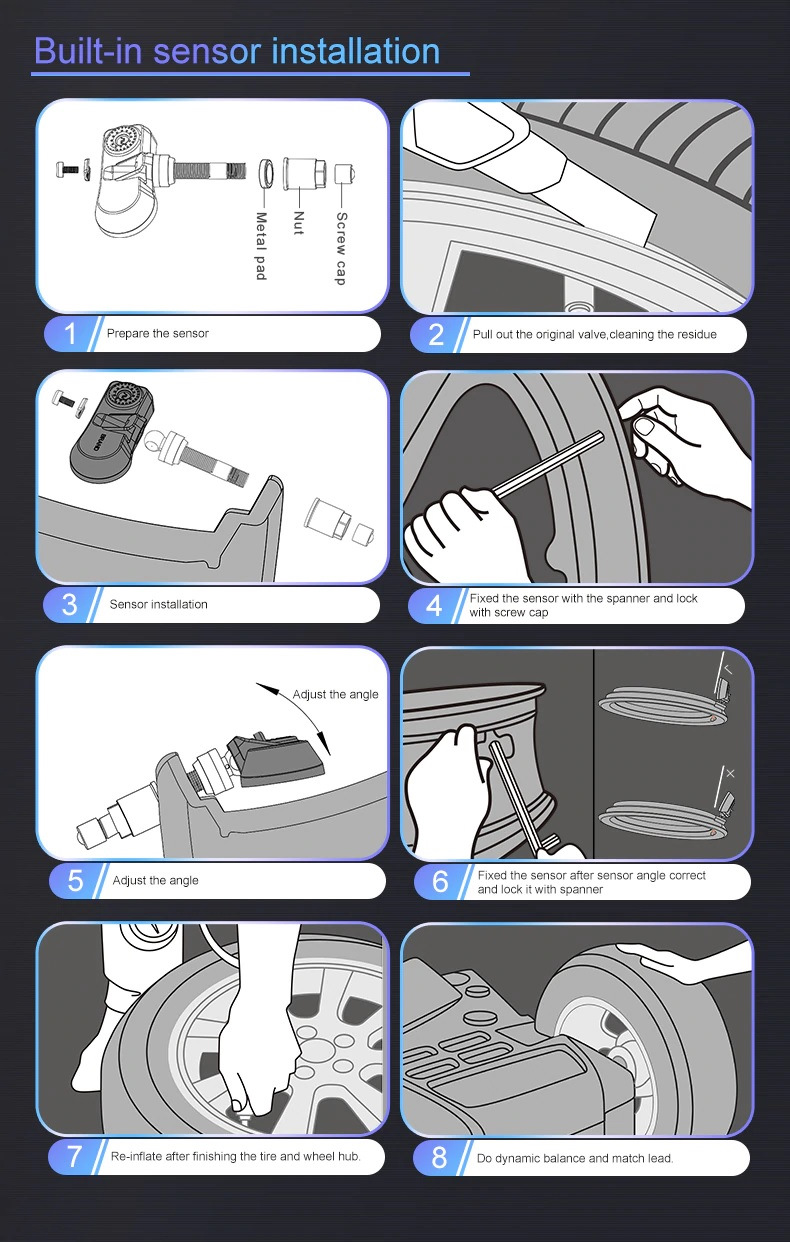 Built-in sensor installation

Metal pad
Nut
Screw cap

1 Prepare the sensor

2 Pull out the original valve,cleaning the residue

3 Sensor installation

4 Fixed the sensor with the spanner and lock with screw cap

Adjust the angle

5 Adjust the angle

6 Fixed the sensor after sensor angle correct and lock it with spanner

7 Re-inflate after finishing the tire and wheel hub.

8 Do dynamic balance and match lead.