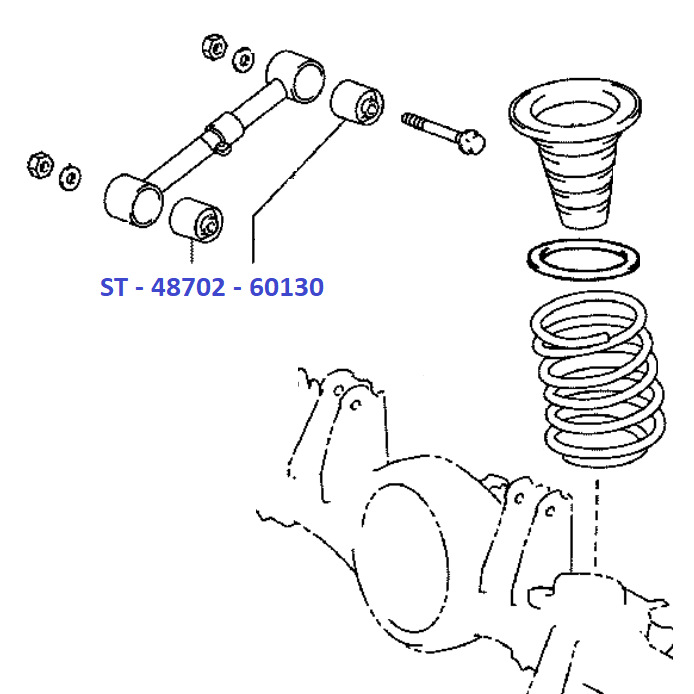 ST - 48702 - 60130