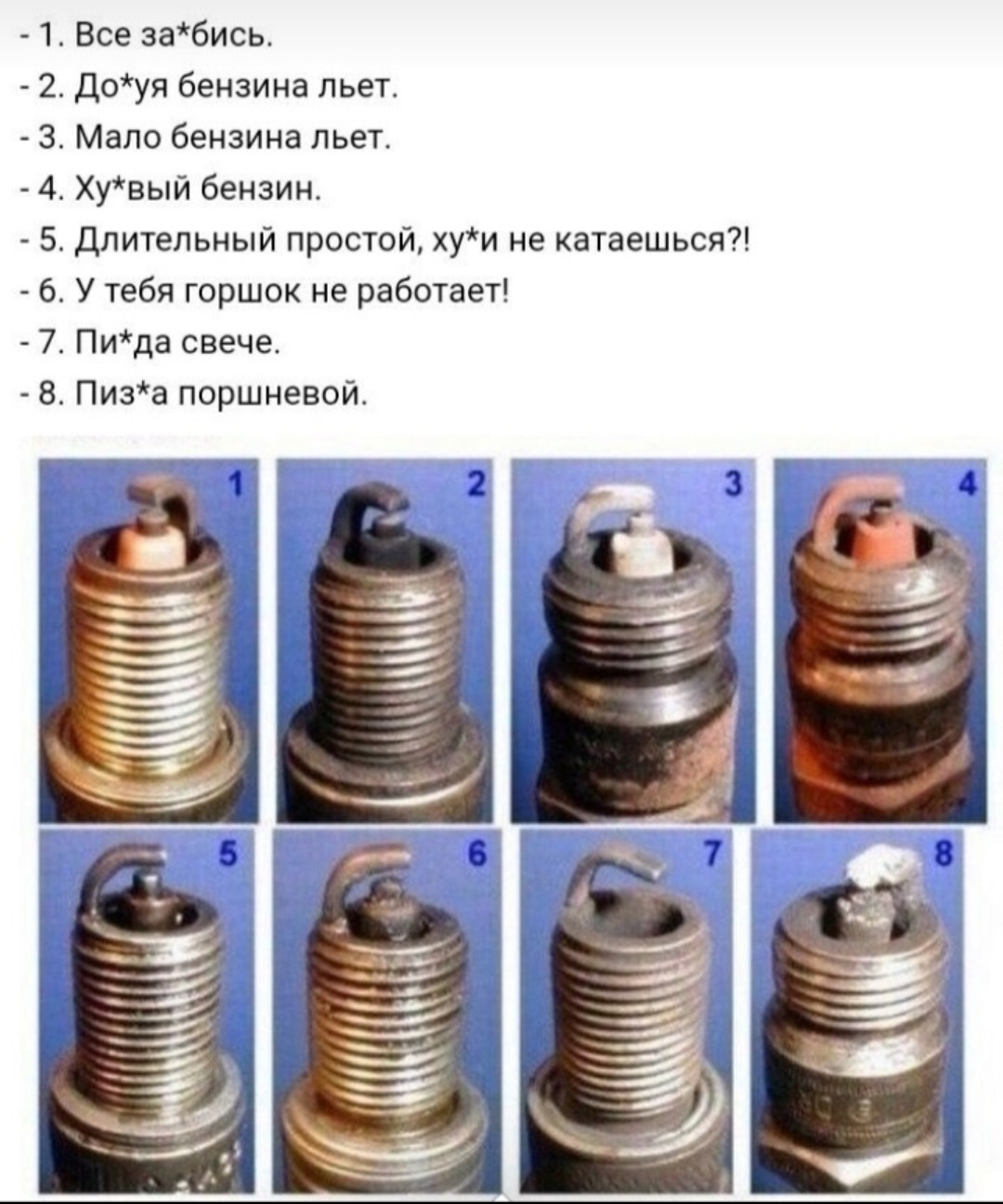 - 1. Все за*бись.
- 2. До*уя бензина льет.
- 3. Мало бензина льет.
- 4. Ху*вый бензин.
- 5. Длительный простой, ху*и не катаешься?!
- 6. У тебя горшок не работает!
- 7. Пи*да свече.
- 8. Пиз*а поршневой.

1
2
3
4
5
6
7
8