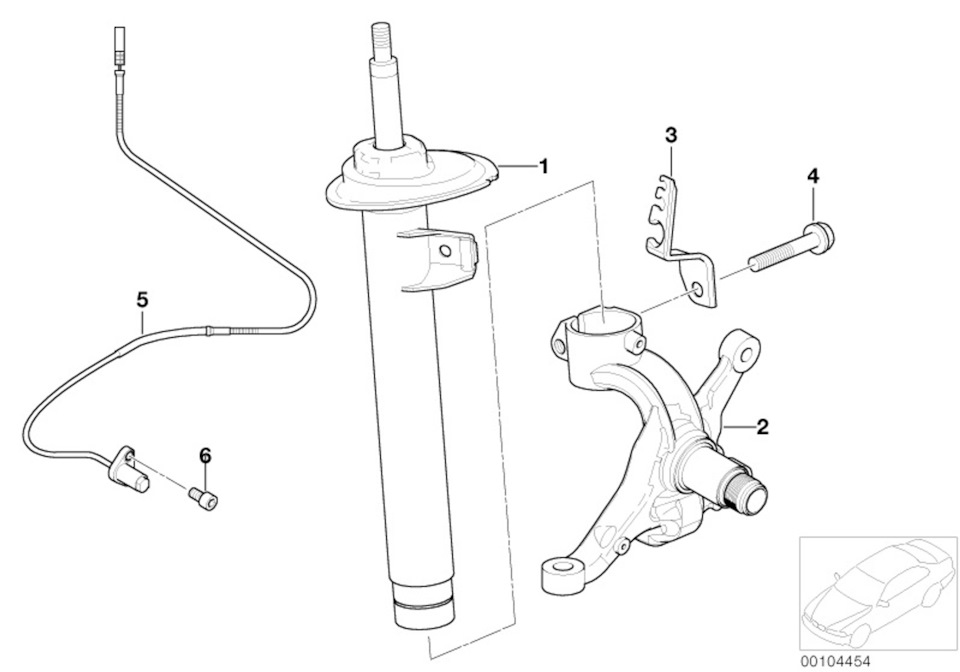 1
3
4
5
2
6
00104454