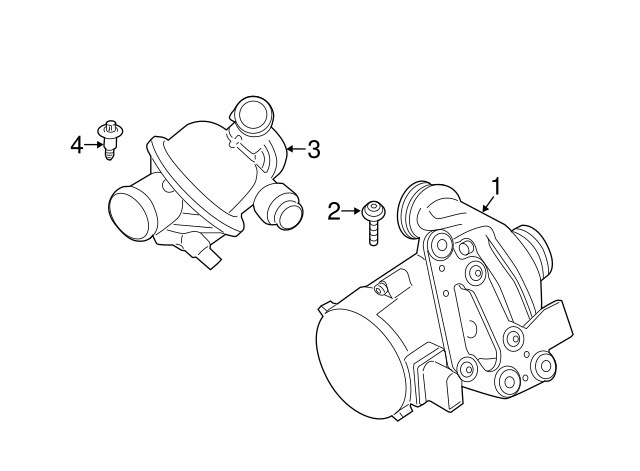 4
3
2
1