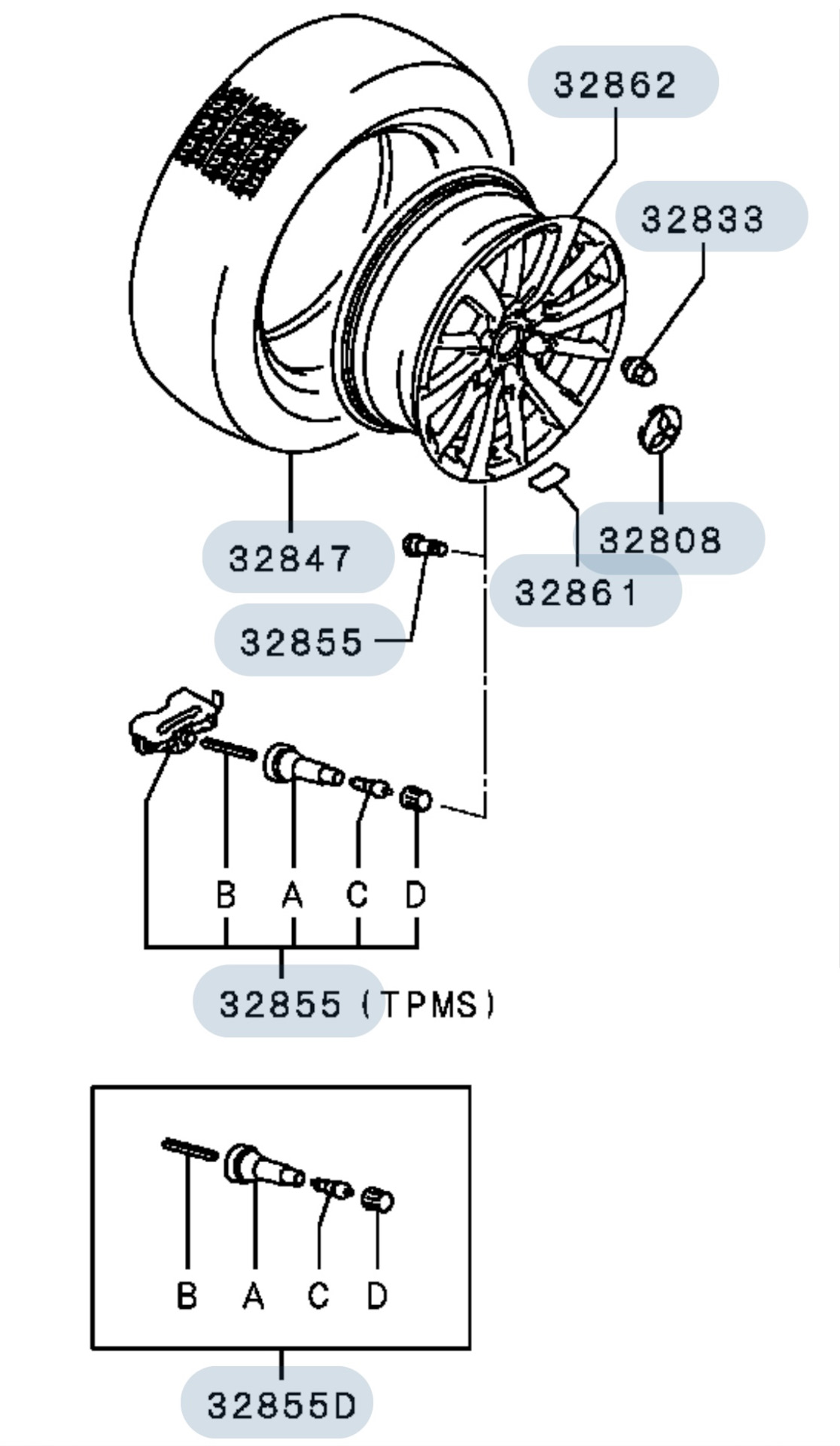 32862

32833

32808

32847

32861

32855

B A C D

32855 (TPMS)

B A C D

32855D