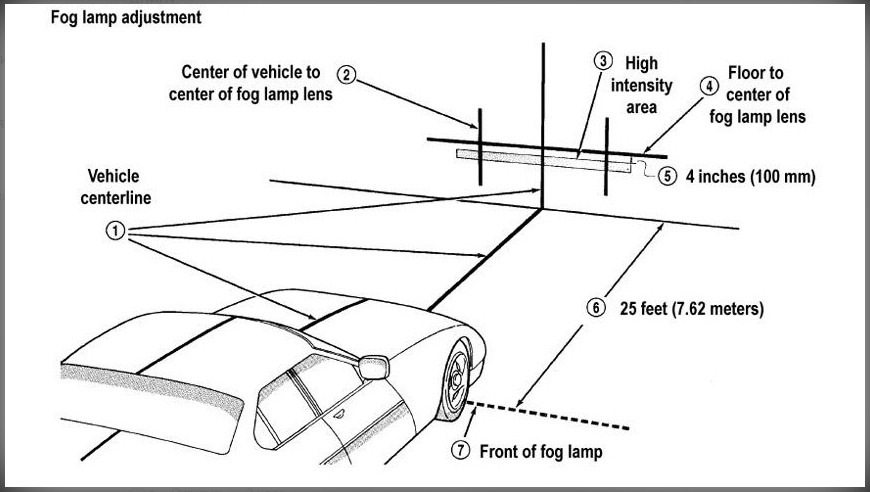 Fog lamp adjustment

Center of vehicle to center of fog lamp lens ②

③ High intensity area

④ Floor to center of fog lamp lens

Vehicle centerline

①

⑤ 4 inches (100 mm)

⑥ 25 feet (7.62 meters)

⑦ Front of fog lamp