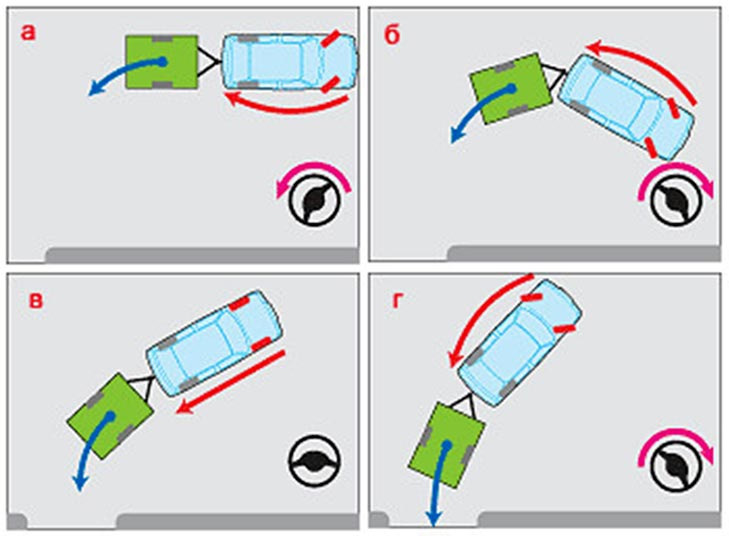 а

б

в

г