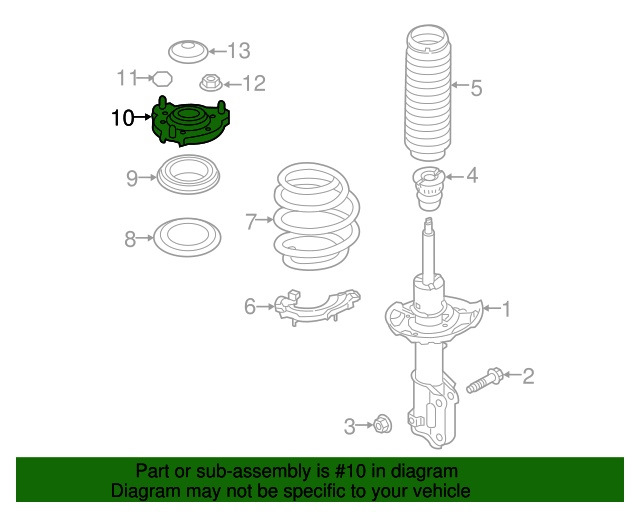 13
11
12
10
5
9
4
7
8
6
1
2
3

Part or sub-assembly is #10 in diagram
Diagram may not be specific to your vehicle