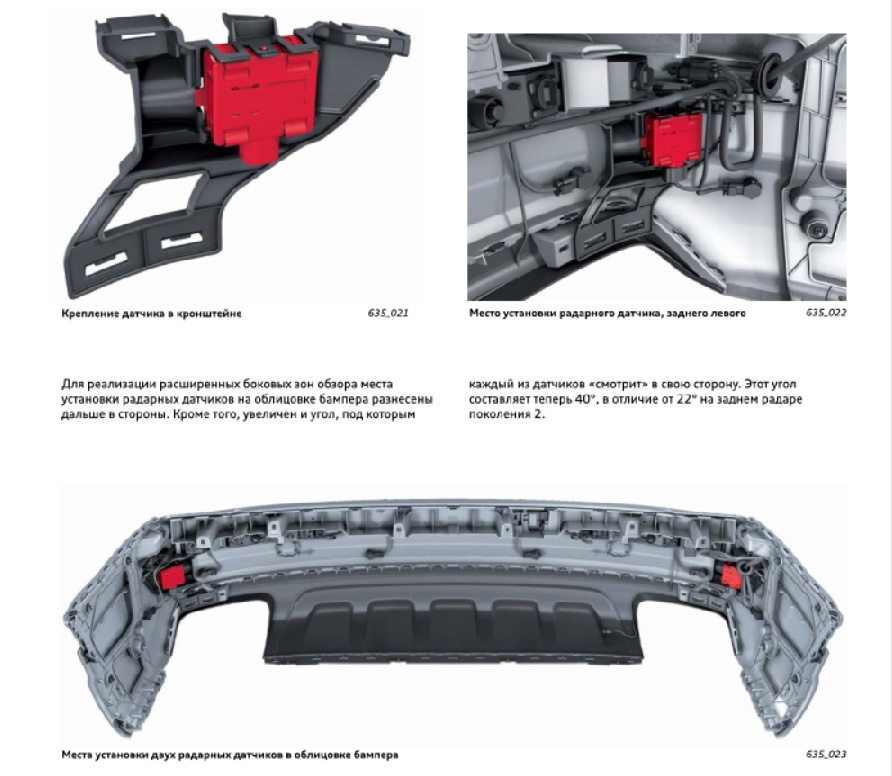 Крепление датчика в кронштейне

635_021

Место установки радарного датчика, заднего левого

635_022

Для реализации расширенных боковых зон обзора места установки радарных датчиков на облицовке бампера разнесены дальше в стороны. Кроме того, увеличен и угол, под которым каждый из датчиков «смотрит» в свою сторону. Этот угол составляет теперь 40°, в отличие от 22° на заднем радаре поколения 2.

Места установки двух радарных датчиков в облицовке бампера

635_023