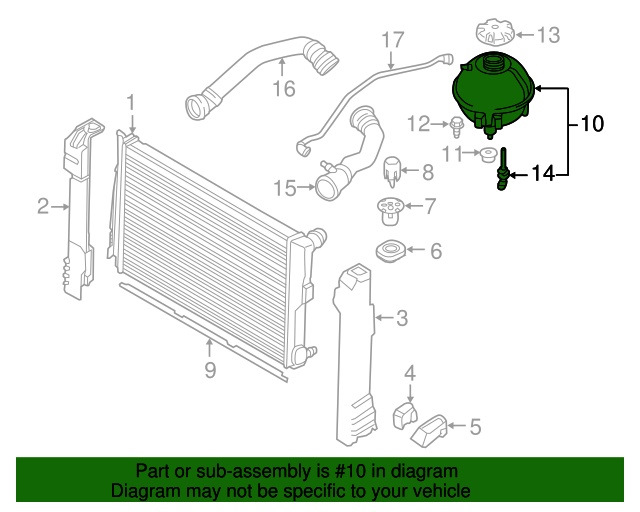 17
13
16
1
12
10
11
8
14
15
2
7
6
3
9
4
5

Part or sub-assembly is #10 in diagram
Diagram may not be specific to your vehicle