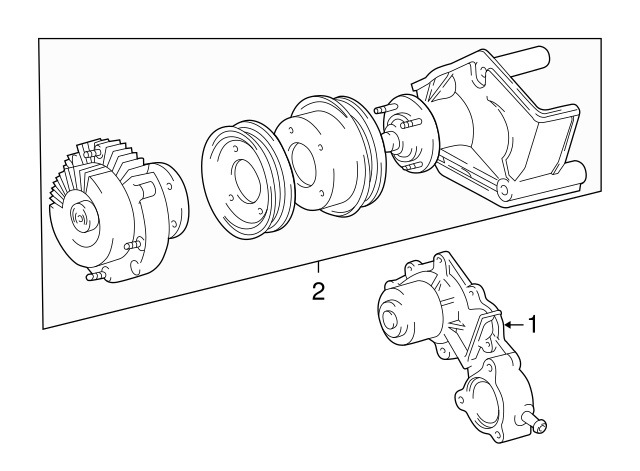 2

1