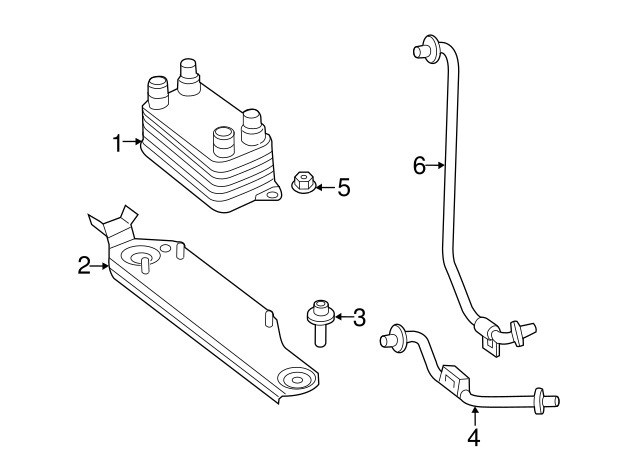 1
5
6
2
3
4