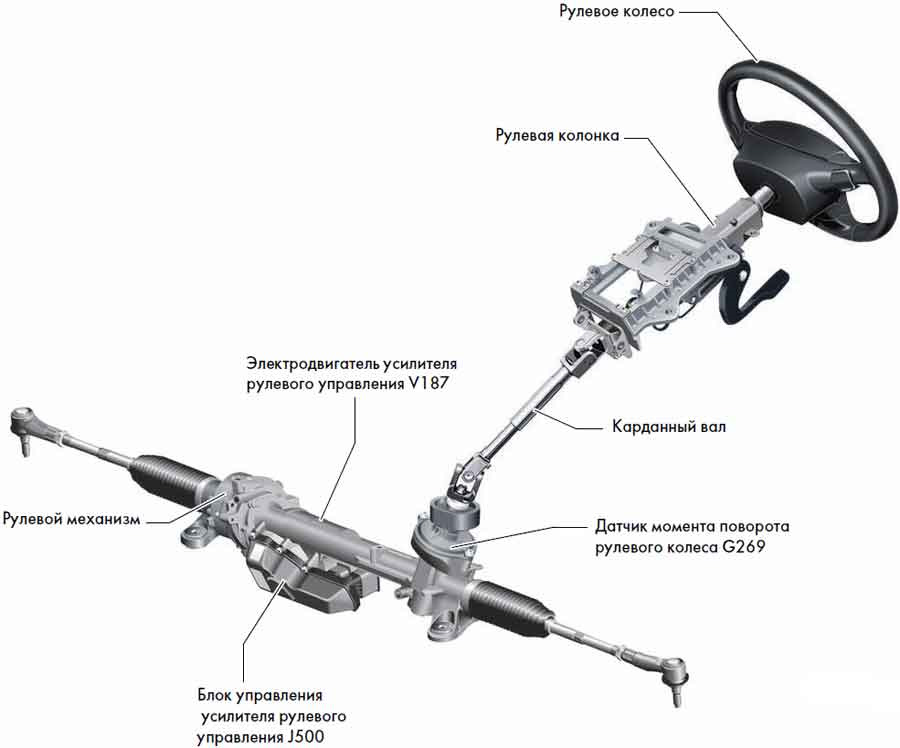 Рулевое колесо

Рулевая колонка

Электродвигатель усилителя рулевого управления V187

Карданный вал

Рулевой механизм

Датчик момента поворота рулевого колеса G269

Блок управления усилителя рулевого управления J500