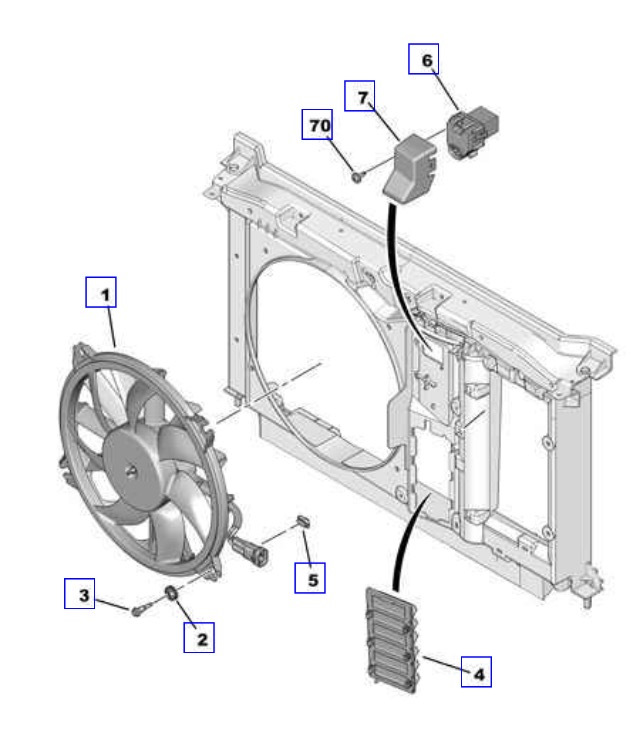 6
7
70
1
5
3
2
4