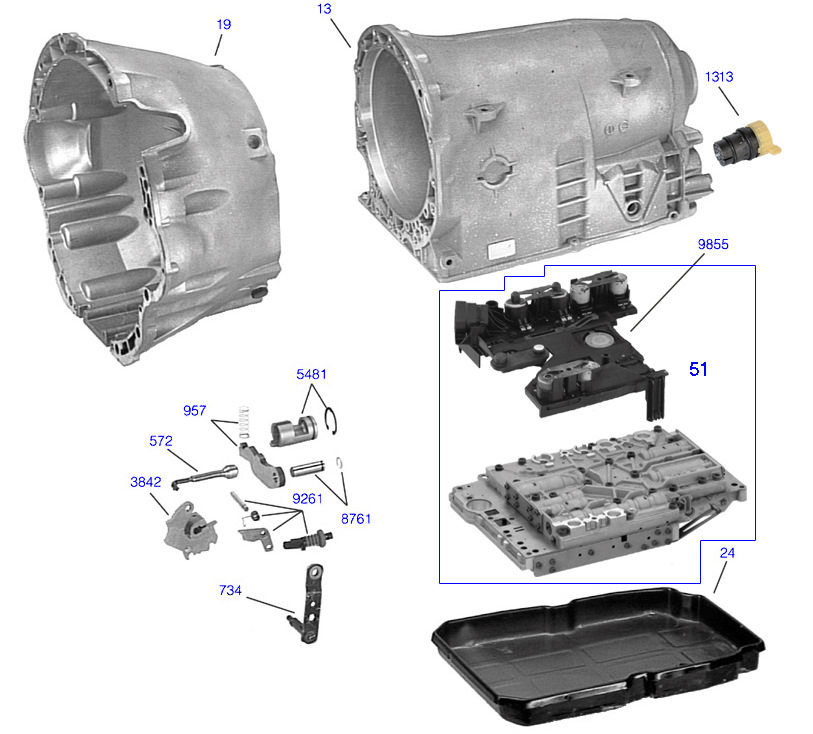 19

13

1313

9855

51

5481

957

572

3842

9261

8761

734

24