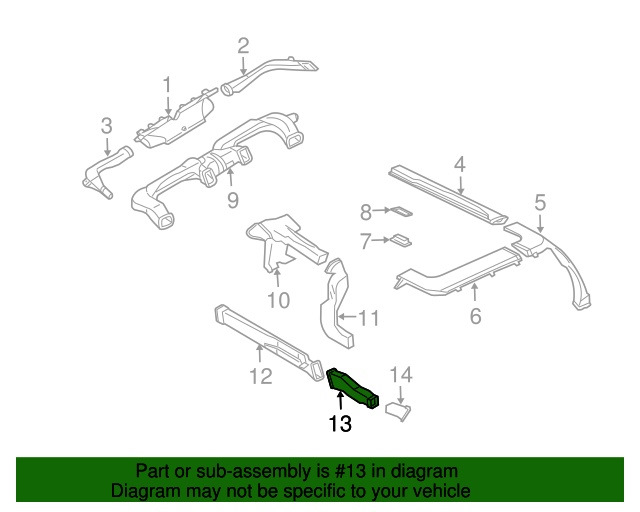 2
1
3
9
4
5
8
7
10
11
6
12
14
13

Part or sub-assembly is #13 in diagram
Diagram may not be specific to your vehicle