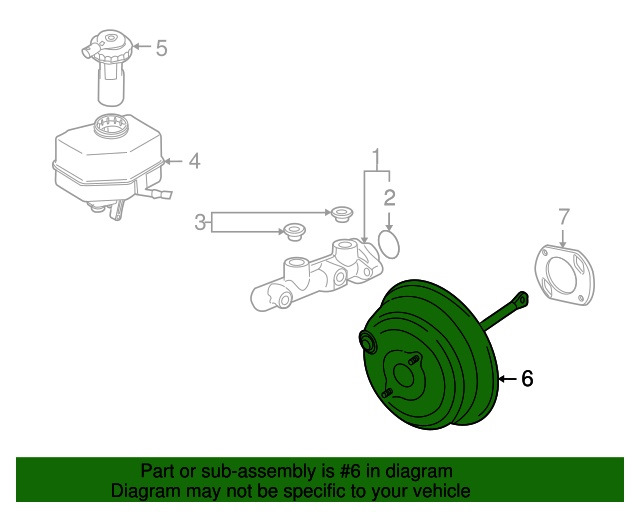 5
4
1
2
3
7
6
Part or sub-assembly is #6 in diagram
Diagram may not be specific to your vehicle