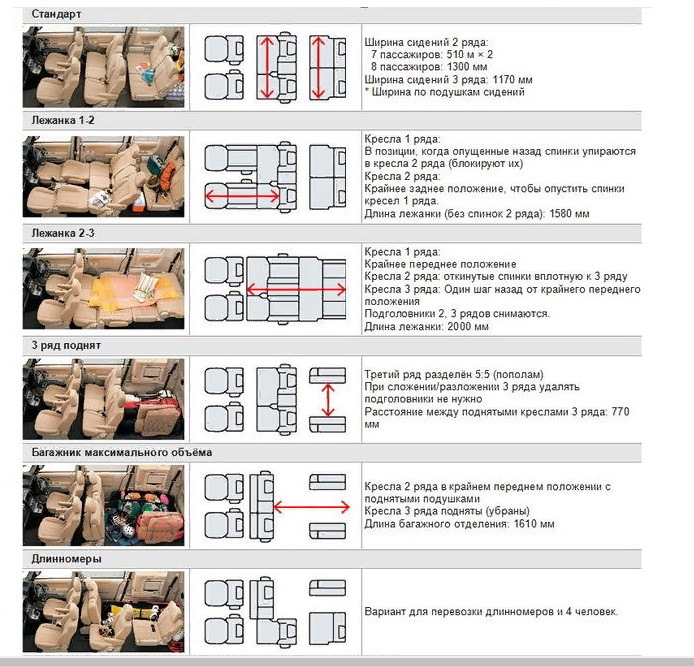 Стандарт

Ширина сидений 2 ряда:
7 пассажиров: 510 м × 2
8 пассажиров: 1300 мм
Ширина сидений 3 ряда: 1170 мм
* Ширина по подушкам сидений

Лежанка 1-2

Кресла 1 ряда:
В позиции, когда опущенные назад спинки упираются в кресла 2 ряда (блокируют их)
Кресла 2 ряда:
Крайнее заднее положение, чтобы опустить спинки кресел 1 ряда.
Длина лежанки (без спинок 2 ряда): 1580 мм

Лежанка 2-3

Кресла 1 ряда:
Крайнее переднее положение
Кресла 2 ряда: откинутые спинки вплотную к 3 ряду
Кресла 3 ряда: Один шаг назад от крайнего переднего положения
Подголовники 2, 3 рядов снимаются.
Длина лежанки: 2000 мм

3 ряд поднят

Третий ряд разделён 5:5 (пополам)
При сложении/разложении 3 ряда удалять подголовники не нужно
Расстояние между поднятыми креслами 3 ряда: 770 мм

Багажник максимального объёма

Кресла 2 ряда в крайнем переднем положении с поднятыми подушками
Кресла 3 ряда подняты (убраны)
Длина багажного отделения: 1610 мм

Длинномеры

Вариант для перевозки длинномеров и 4 человек.