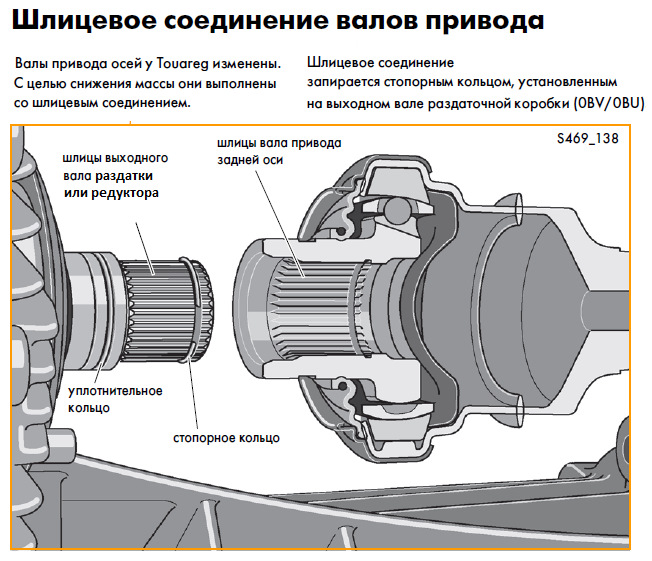 Шлицевое соединение валов привода

Валы привода осей у Touareg изменены. С целью снижения массы они выполнены со шлицевым соединением.

Шлицевое соединение запирается стопорным кольцом, установленным на выходном вале раздаточной коробки (0BV/0BU)

S469_138

шлицы выходного вала раздатки или редуктора

шлицы вала привода задней оси

уплотнительное кольцо

стопорное кольцо