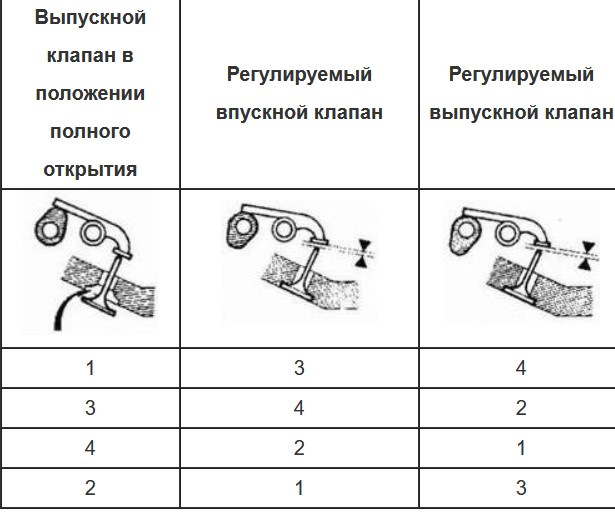 | Выпускной клапан в положении полного открытия | Регулируемый впускной клапан | Регулируемый выпускной клапан |
|---|---|---|
| | | |
| 1 | 3 | 4 |
| 3 | 4 | 2 |
| 4 | 2 | 1 |
| 2 | 1 | 3 |