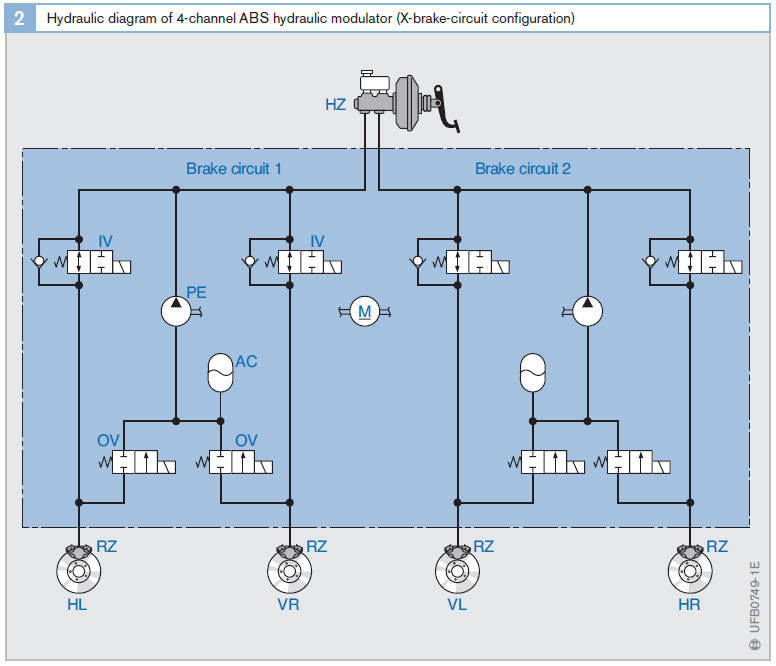 2 Hydraulic diagram of 4-channel ABS hydraulic modulator (X-brake-circuit configuration)

HZ

Brake circuit 1

Brake circuit 2

IV

IV

PE

M

AC

OV

OV

RZ

RZ

RZ

RZ

HL

VR

VL

HR

UFB0749-1E