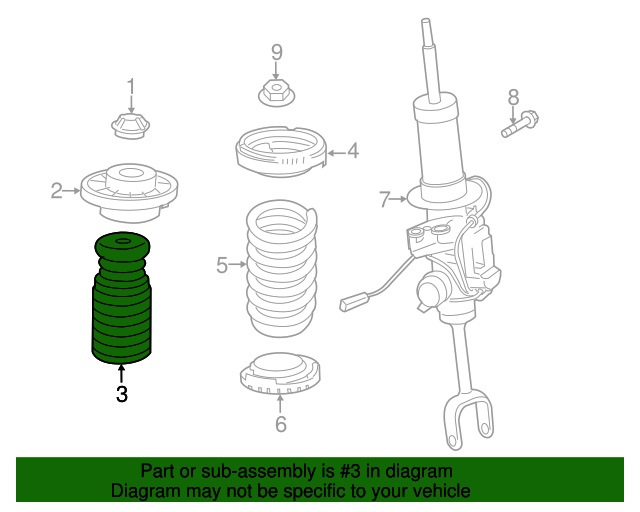 9
1
8
4
2
7
5
3
6
Part or sub-assembly is #3 in diagram
Diagram may not be specific to your vehicle