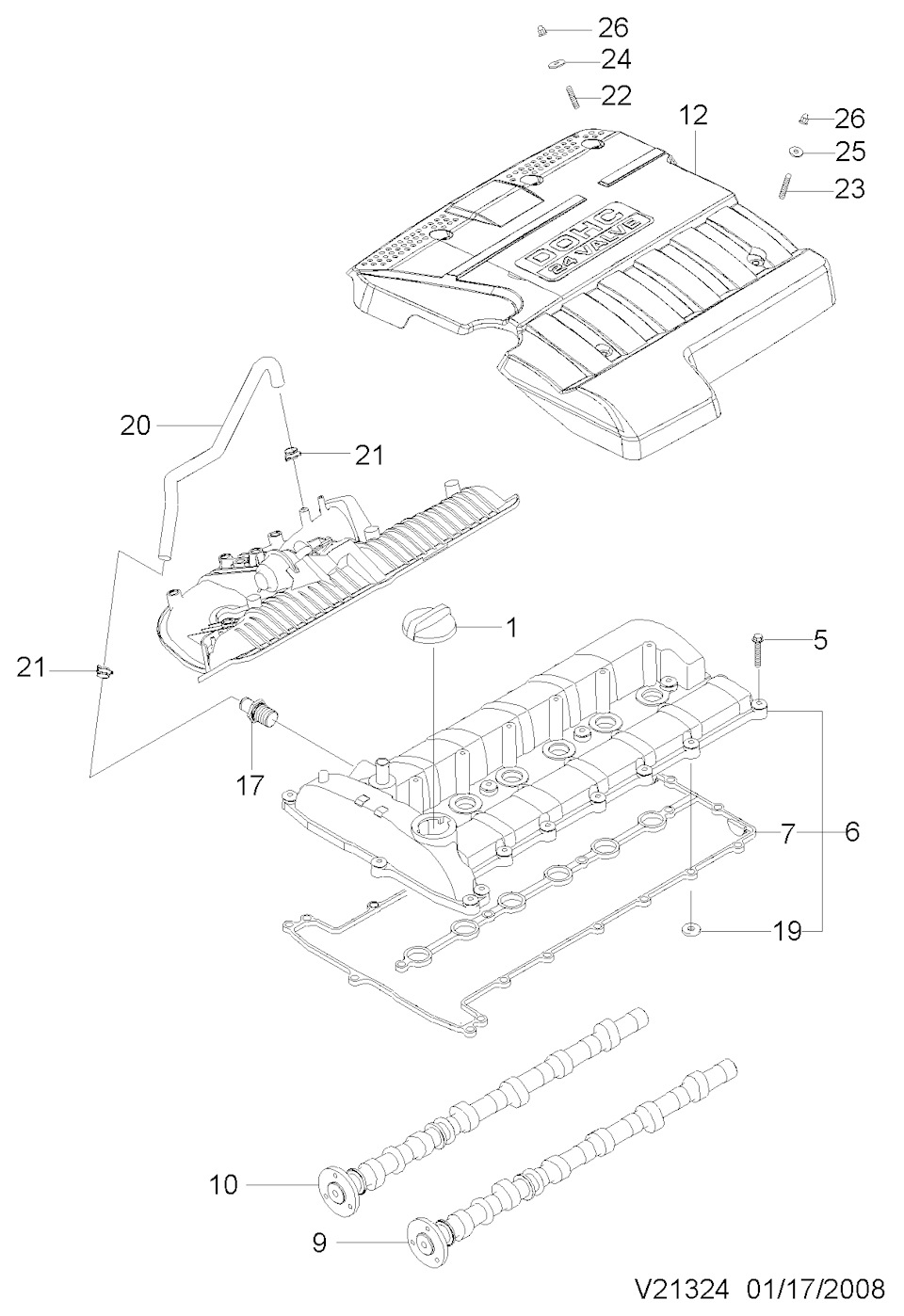 26
24
22
12
26
25
23
DOHC
24 VALVE
20
21
1
5
21
17
7
6
19
10
9
V21324 01/17/2008