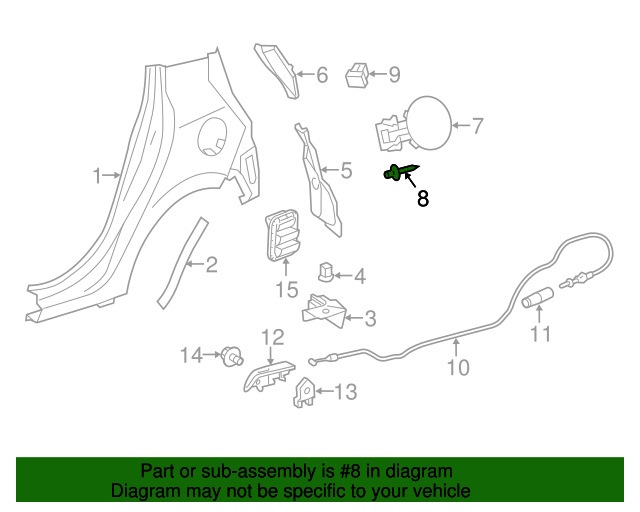 6
9
7
1
5
8
2
15
4
3
11
12
14
10
13

Part or sub-assembly is #8 in diagram
Diagram may not be specific to your vehicle