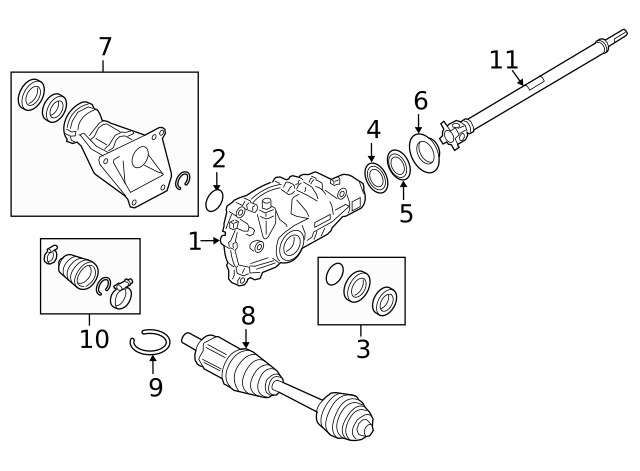 7
11
6
4
2
5
1
10
3
8
9