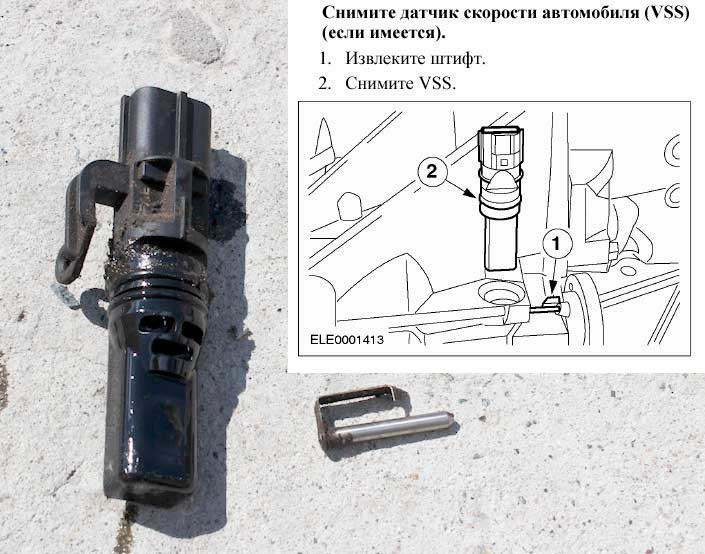 Снимите датчик скорости автомобиля (VSS) (если имеется).

1. Извлеките штифт.
2. Снимите VSS.

2

1

ELE0001413