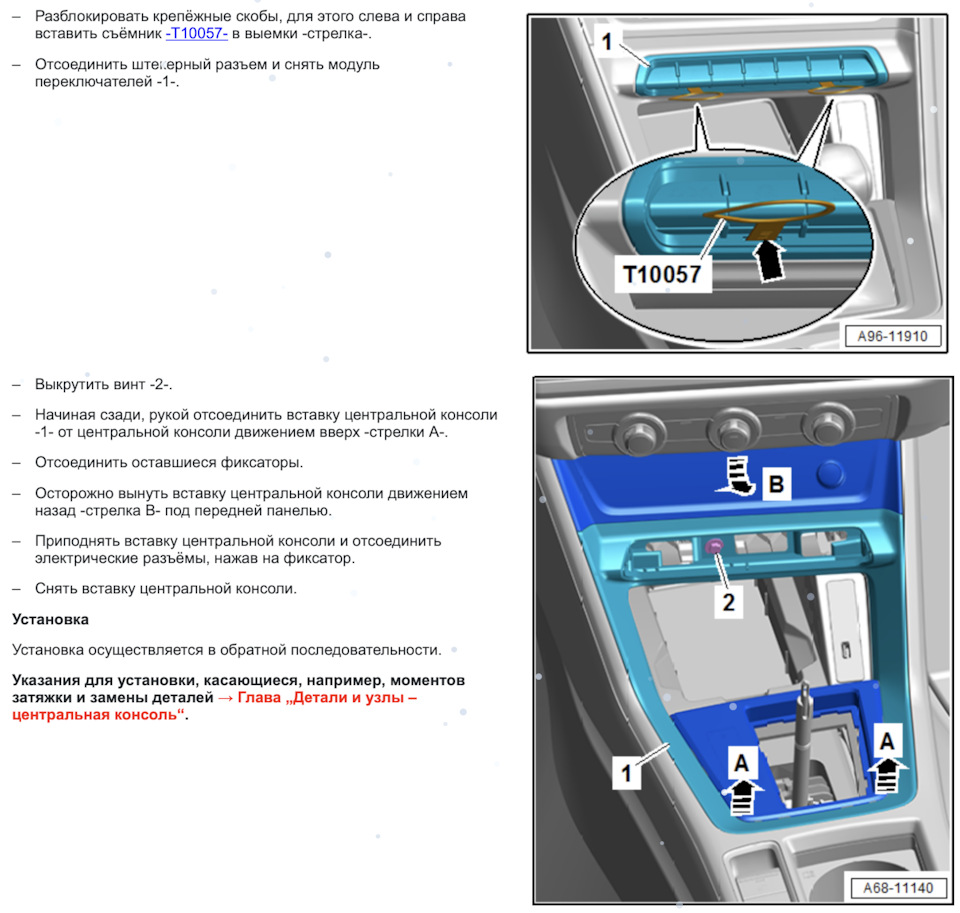 – Разблокировать крепёжные скобы, для этого слева и справа вставить съёмник -T10057- в выемки -стрелка-.

– Отсоединить штекерный разъем и снять модуль переключателей -1-.

1

T10057

A96-11910

– Выкрутить винт -2-.

– Начиная сзади, рукой отсоединить вставку центральной консоли -1- от центральной консоли движением вверх -стрелки A-.

– Отсоединить оставшиеся фиксаторы.

– Осторожно вынуть вставку центральной консоли движением назад -стрелка B- под передней панелью.

– Приподнять вставку центральной консоли и отсоединить электрические разъёмы, нажав на фиксатор.

– Снять вставку центральной консоли.

Установка

Установка осуществляется в обратной последовательности.

Указания для установки, касающиеся, например, моментов затяжки и замены деталей → Глава „Детали и узлы – центральная консоль“.

B

2

1

A

A

A68-11140