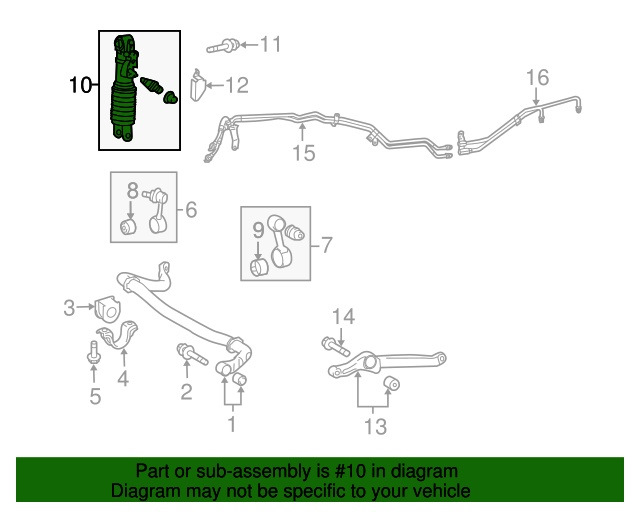 10
11
12
16
15
8
6
9
7
3
14
4
5
2
1
13

Part or sub-assembly is #10 in diagram
Diagram may not be specific to your vehicle