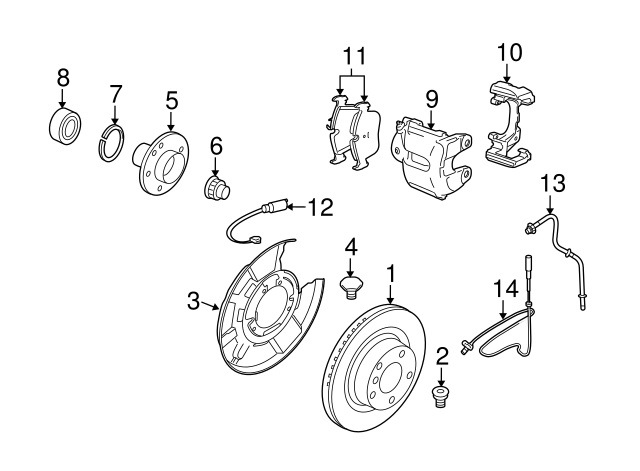 8
7
5
6
11
9
10
13
12
4
1
3
14
2