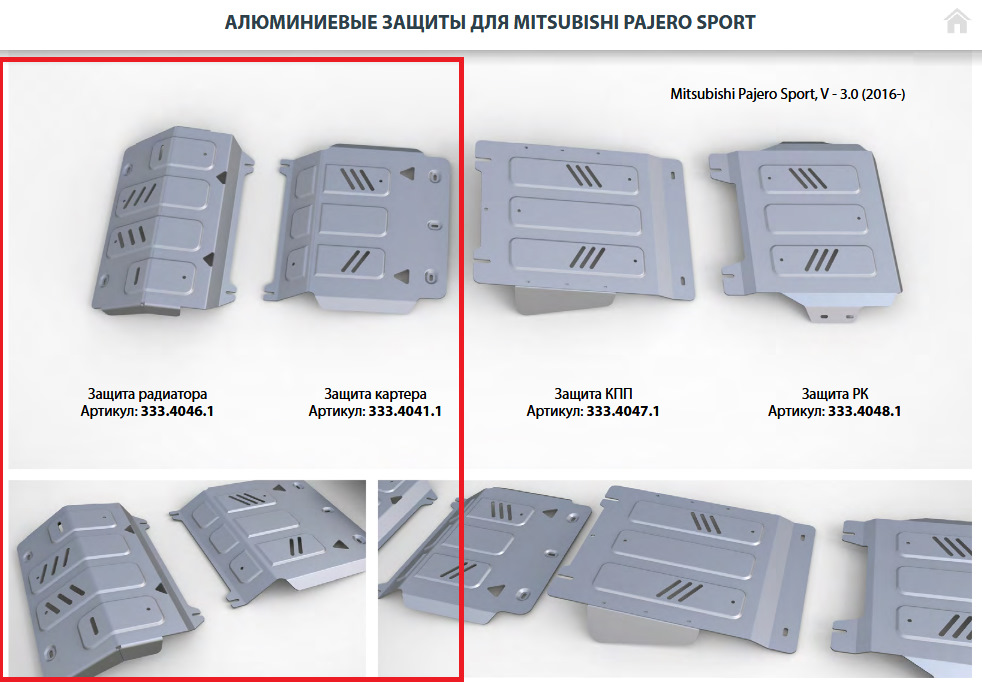 АЛЮМИНИЕВЫЕ ЗАЩИТЫ ДЛЯ MITSUBISHI PAJERO SPORT

Mitsubishi Pajero Sport, V - 3.0 (2016-)

Защита радиатора
Артикул: 333.4046.1

Защита картера
Артикул: 333.4041.1

Защита КПП
Артикул: 333.4047.1

Защита РК
Артикул: 333.4048.1