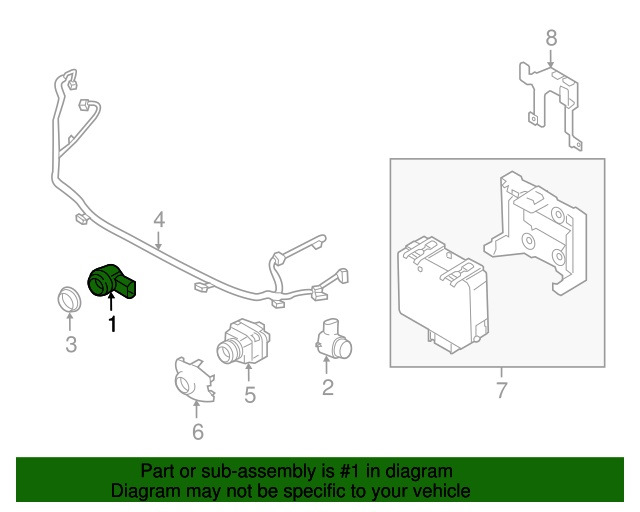 8

4

1

3

5

2

6

7

Part or sub-assembly is #1 in diagram
Diagram may not be specific to your vehicle