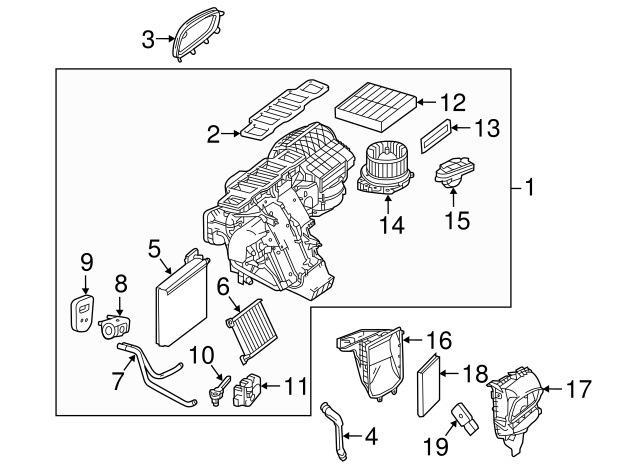 3
2
12
13
1
14
15
5
9
8
6
7
10
11
16
18
17
4
19