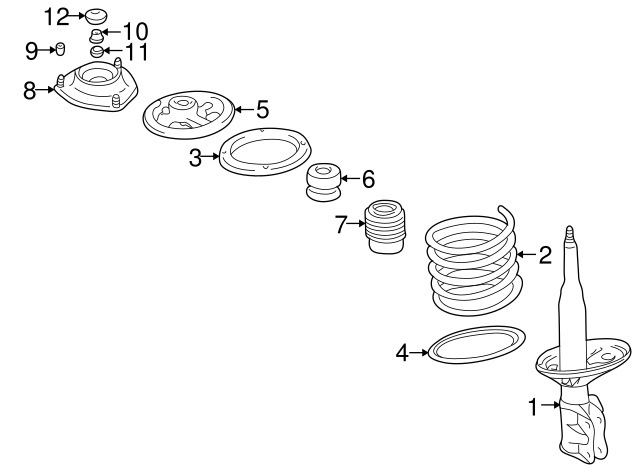 12
10
9
11
8
5
3
6
7
2
4
1