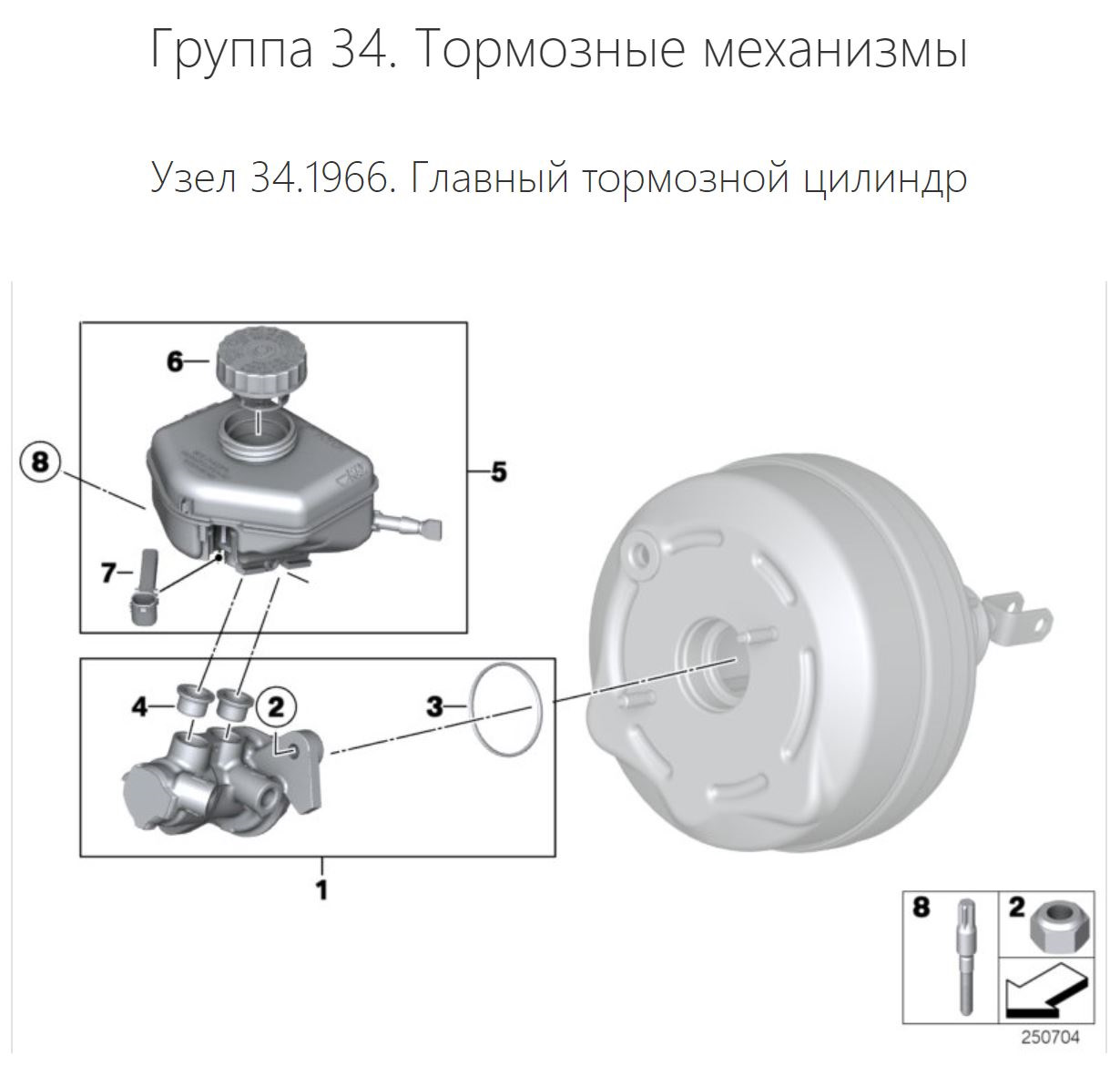 Группа 34. Тормозные механизмы

Узел 34.1966. Главный тормозной цилиндр

6
8
5
7
4
2
3
1
8
2
250704