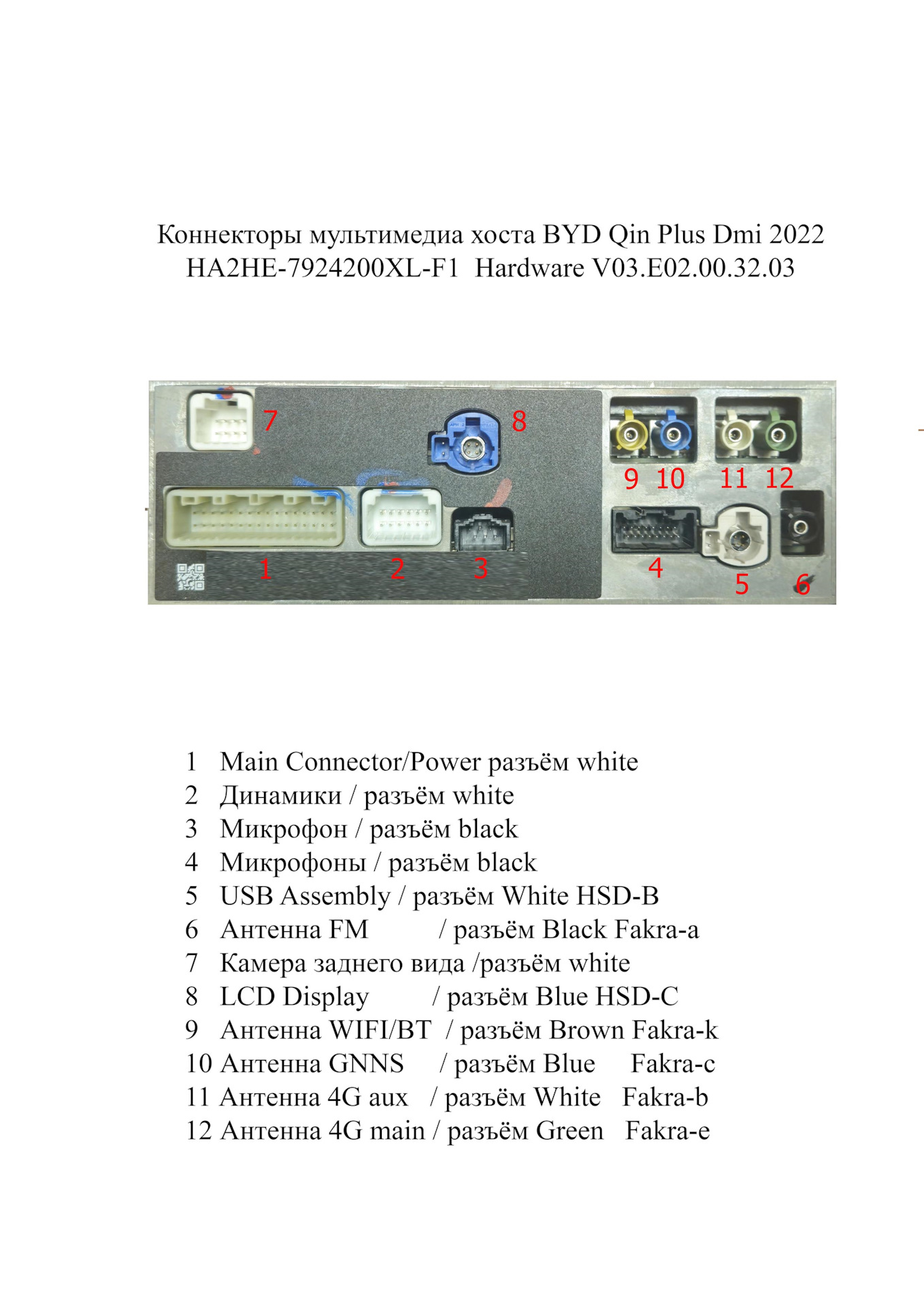 Коннекторы мультимедиа хоста BYD Qin Plus Dmi 2022
HA2HE-7924200XL-F1 Hardware V03.E02.00.32.03

7
8
9 10 11 12
1 2 3 4 5 6

1 Main Connector/Power разъём white
2 Динамики / разъём white
3 Микрофон / разъём black
4 Микрофоны / разъём black
5 USB Assembly / разъём White HSD-B
6 Антенна FM / разъём Black Fakra-a
7 Камера заднего вида /разъём white
8 LCD Display / разъём Blue HSD-C
9 Антенна WIFI/BT / разъём Brown Fakra-k
10 Антенна GNNS / разъём Blue Fakra-c
11 Антенна 4G aux / разъём White Fakra-b
12 Антенна 4G main / разъём Green Fakra-e