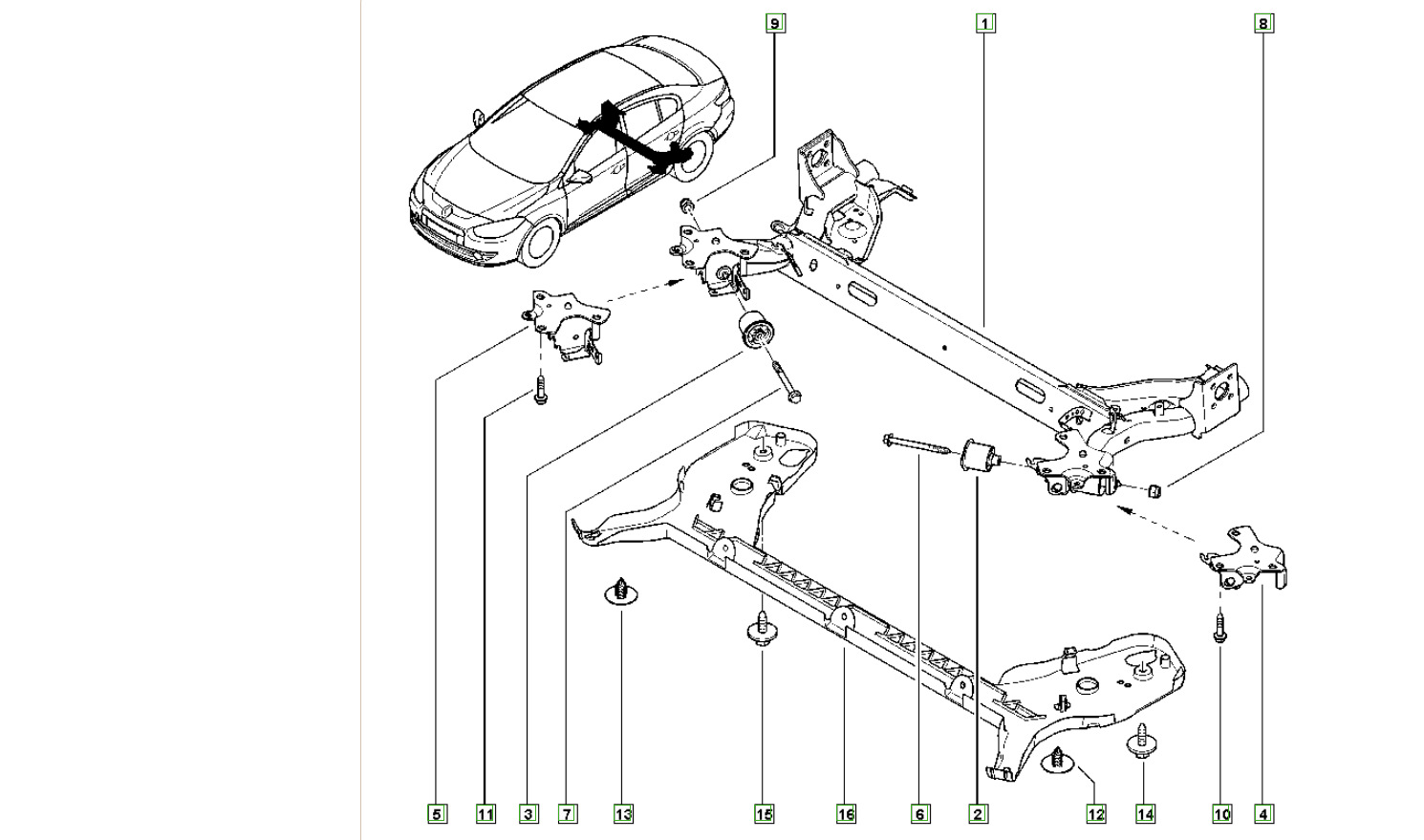 9 1 8

5 11 3 7 13 15 16 6 2 12 14 10 4