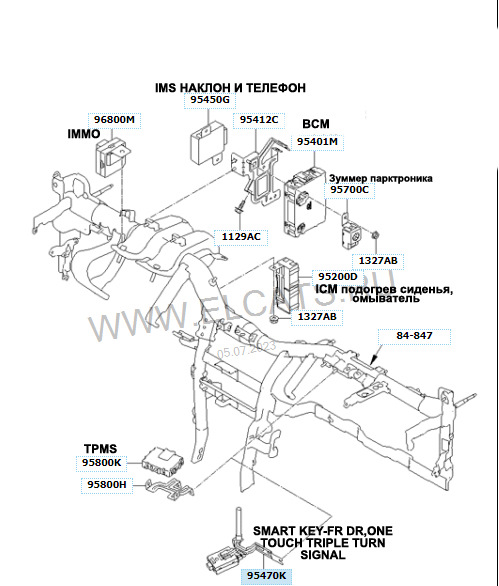 IMS НАКЛОН И ТЕЛЕФОН
95450G
96800M
IMMO
95412C
BCM
95401M
Зуммер парктроника
95700C
1129AC
1327AB
95200D
ICM подогрев сиденья, омыватель
1327AB
WWW.ELCATS.RU
05.07.2023
84-847
TPMS
95800K
95800H
SMART KEY-FR DR,ONE TOUCH TRIPLE TURN SIGNAL
95470K