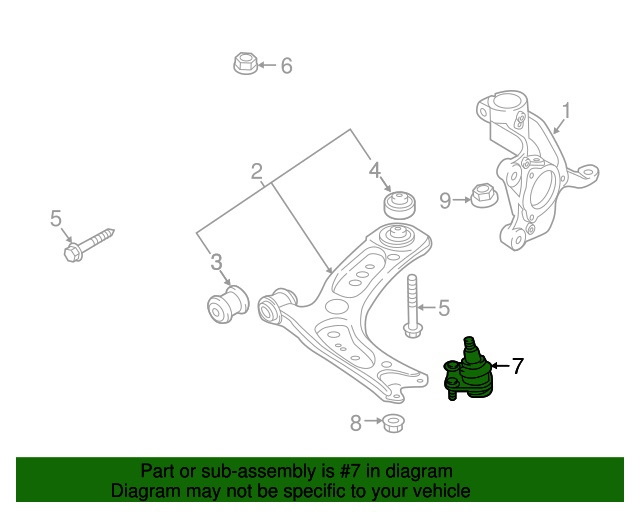 6

1

2

4

9

5

3

5

7

8

Part or sub-assembly is #7 in diagram
Diagram may not be specific to your vehicle