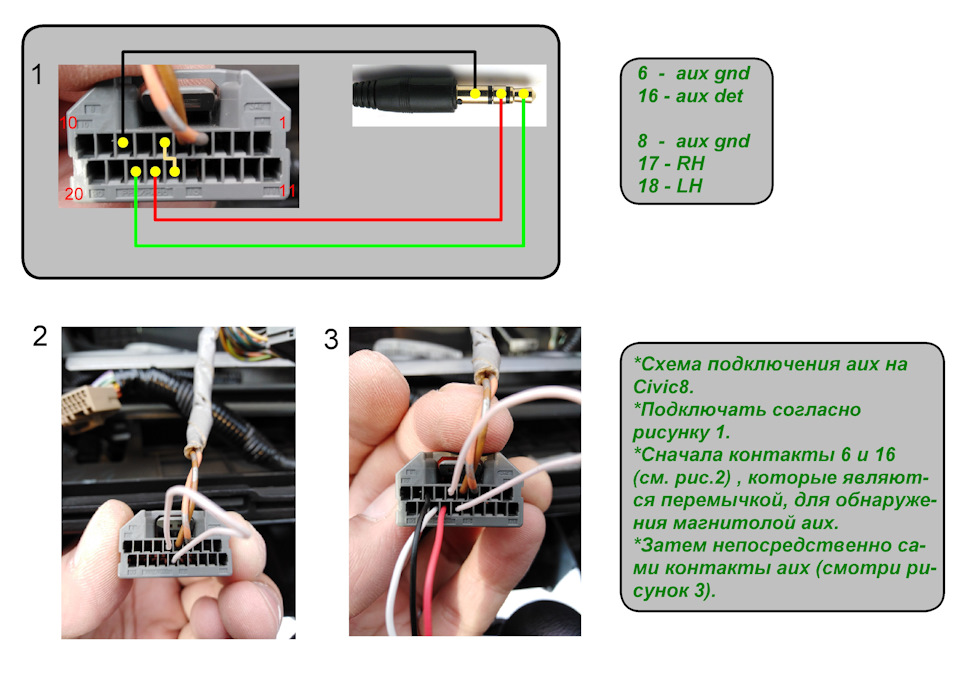 1

10

1

20

11

6 - aux gnd
16 - aux det

8 - aux gnd
17 - RH
18 - LH

2

3

*Схема подключения aux на Civic8.
*Подключать согласно рисунку 1.
*Сначала контакты 6 и 16 (см. рис.2) , которые являются перемычкой, для обнаружения магнитолой aux.
*Затем непосредственно сами контакты aux (смотри рисунок 3).