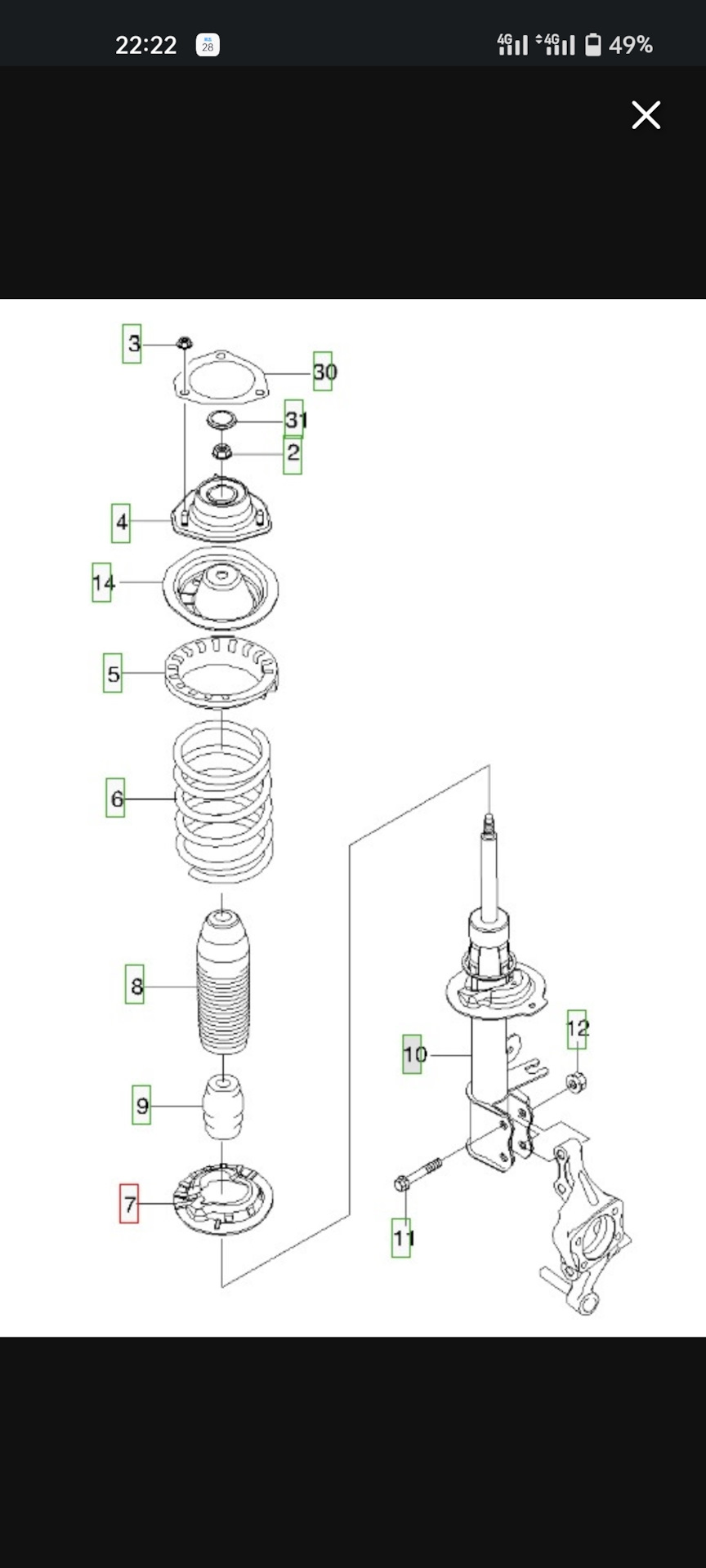 22:22 28 4G 4G 49%

3
30
31
2
4
14
5
6
8
9
7
10
12
11