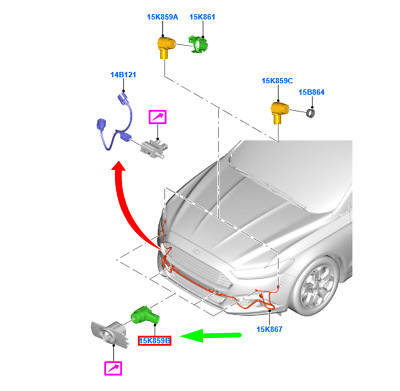 15K859A
15K861
14B121
15K859C
15B864
15K867
15K859B