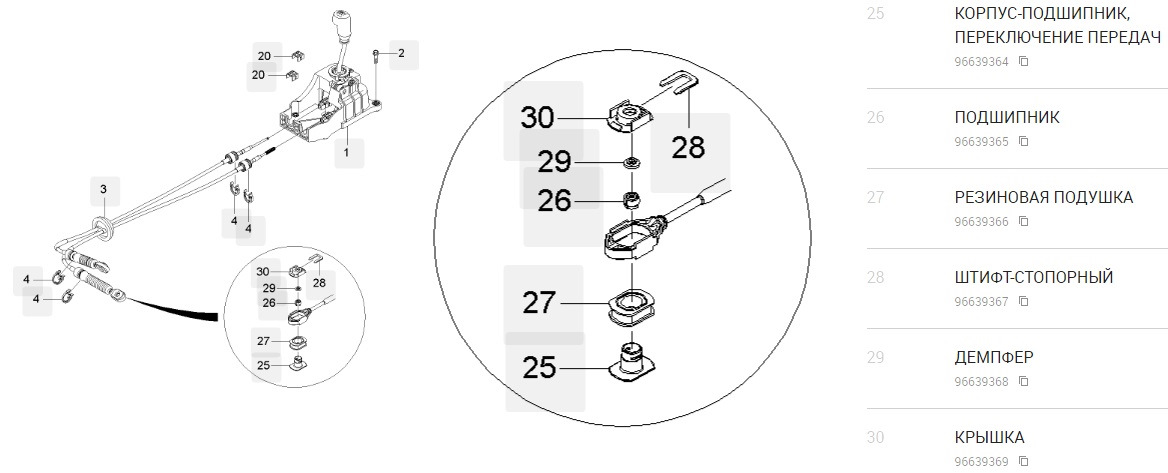 20
20
2
1
3
4
4
4
4
30
28
29
26
27
25

30
28
29
26
27
25

25 КОРПУС-ПОДШИПНИК, ПЕРЕКЛЮЧЕНИЕ ПЕРЕДАЧ
96639364

26 ПОДШИПНИК
96639365

27 РЕЗИНОВАЯ ПОДУШКА
96639366

28 ШТИФТ-СТОПОРНЫЙ
96639367

29 ДЕМПФЕР
96639368

30 КРЫШКА
96639369