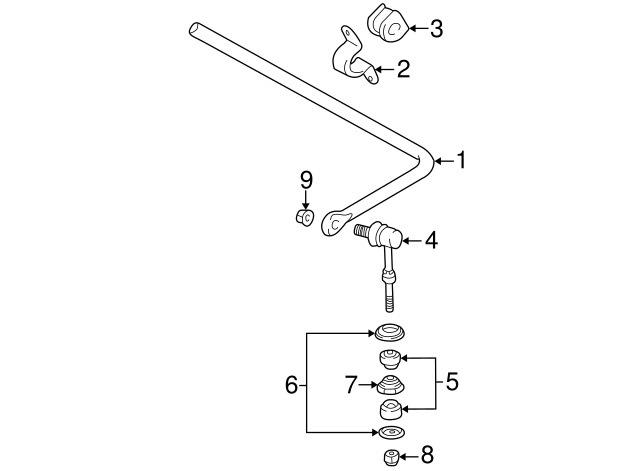 3
2
1
9
4
6
7
5
8