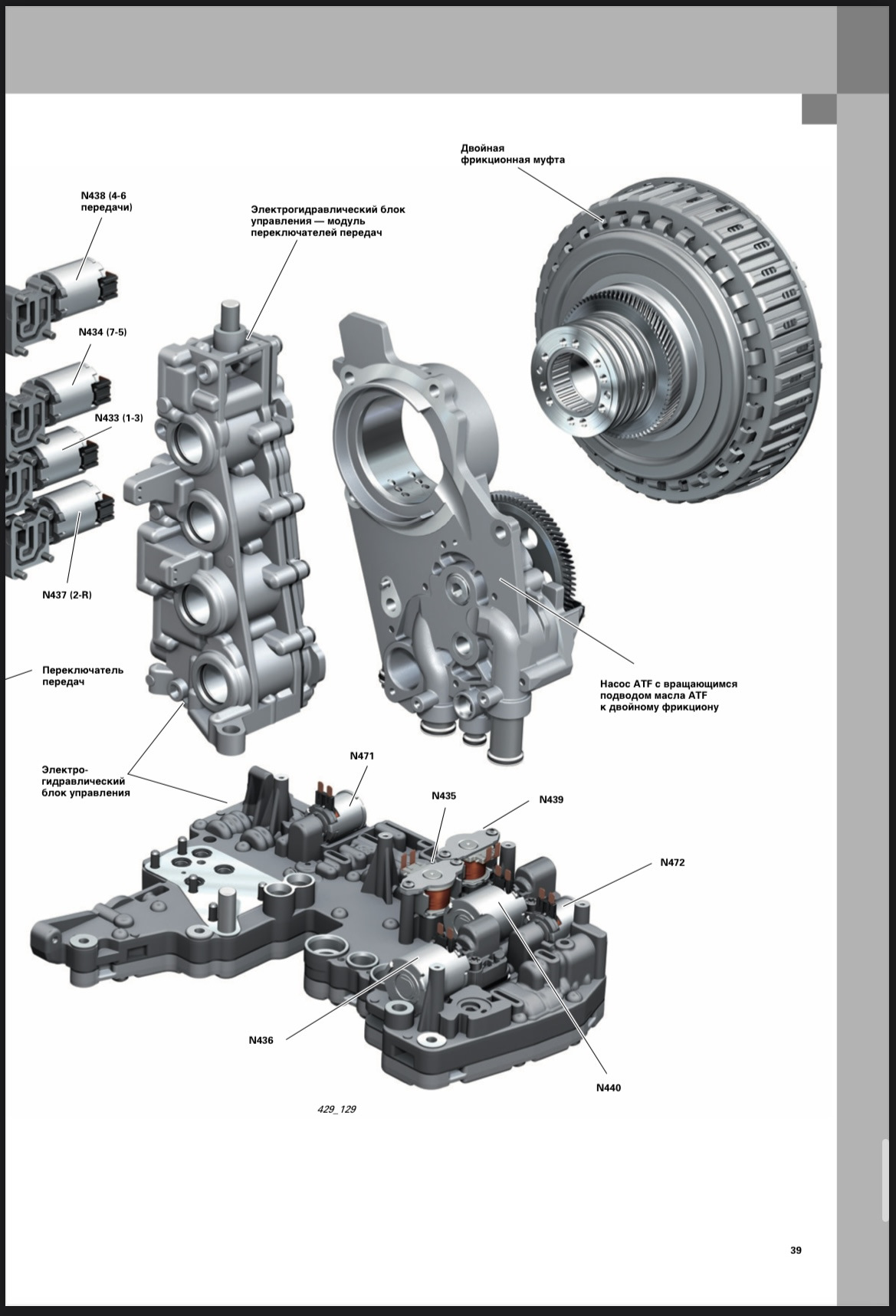 Двойная фрикционная муфта

N438 (4-6 передачи)

Электрогидравлический блок управления — модуль переключателей передач

N434 (7-5)

N433 (1-3)

N437 (2-R)

Переключатель передач

Насос ATF с вращающимся подводом масла ATF к двойному фрикциону

Электро-гидравлический блок управления

N471

N435

N439

N472

N436

N440

429_129

39