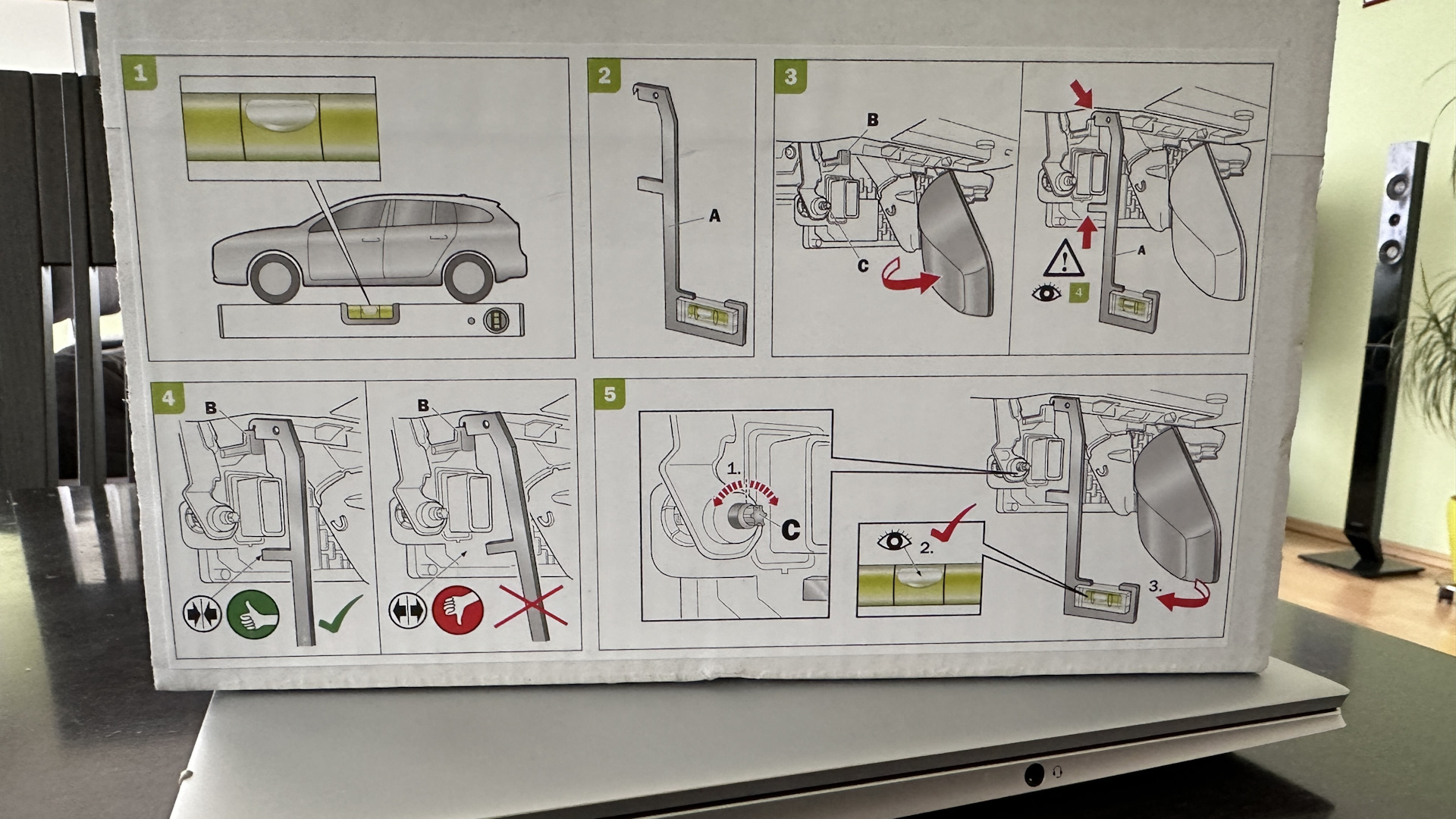 1
2
A
3
B
C
A
4
4
B
B
5
1.
C
2.
3.