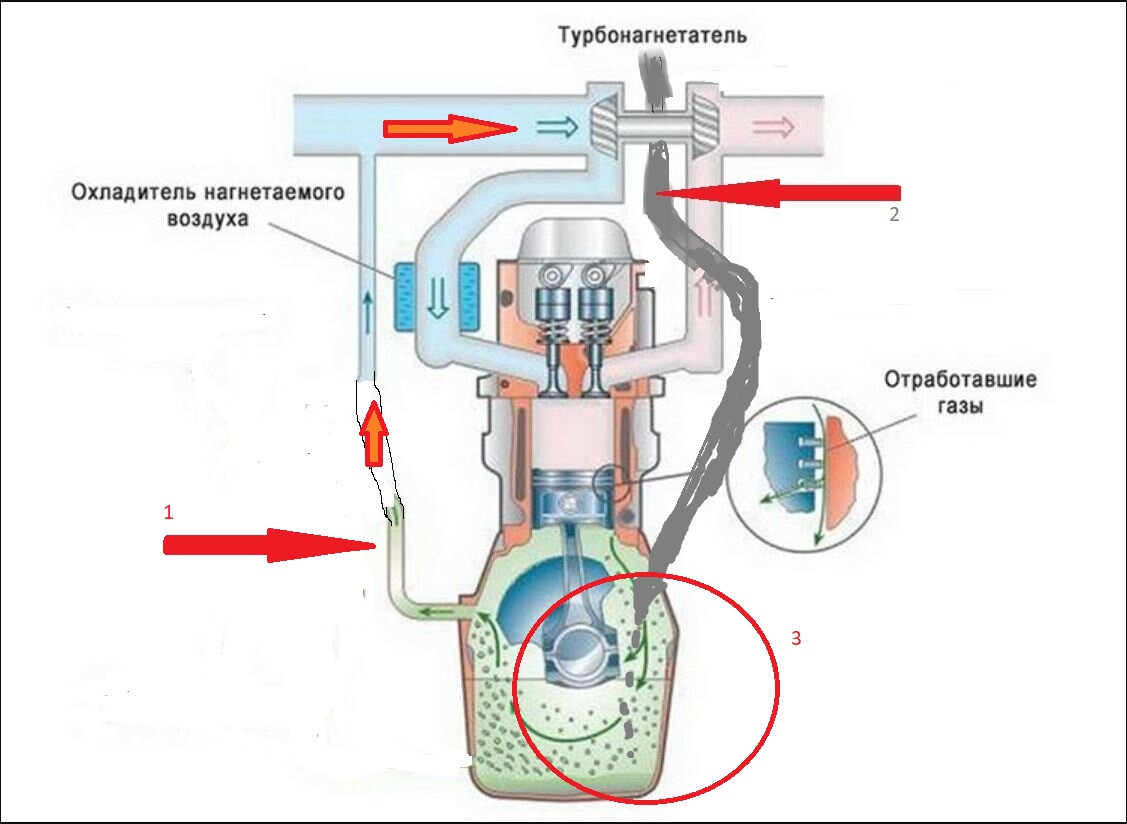 Турбонагнетатель

Охладитель нагнетаемого воздуха

2

Отработавшие газы

1

3