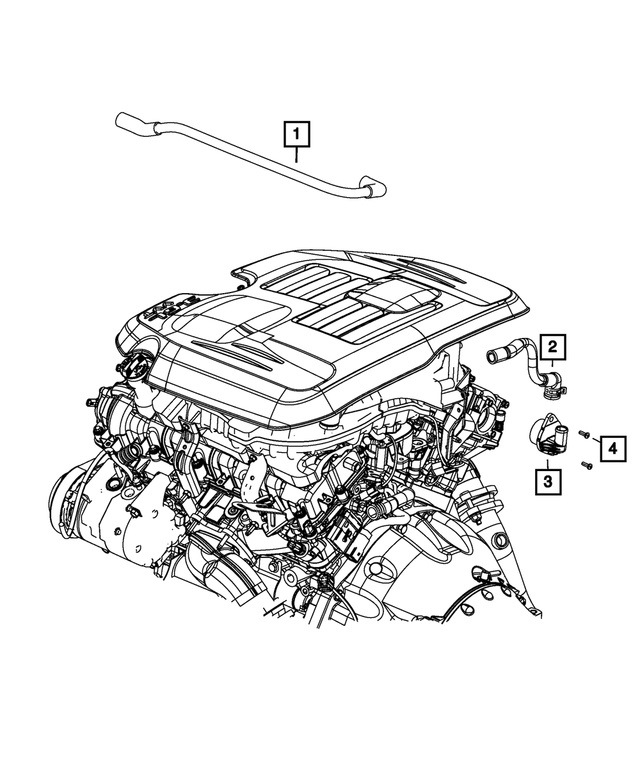 1

2

4

3