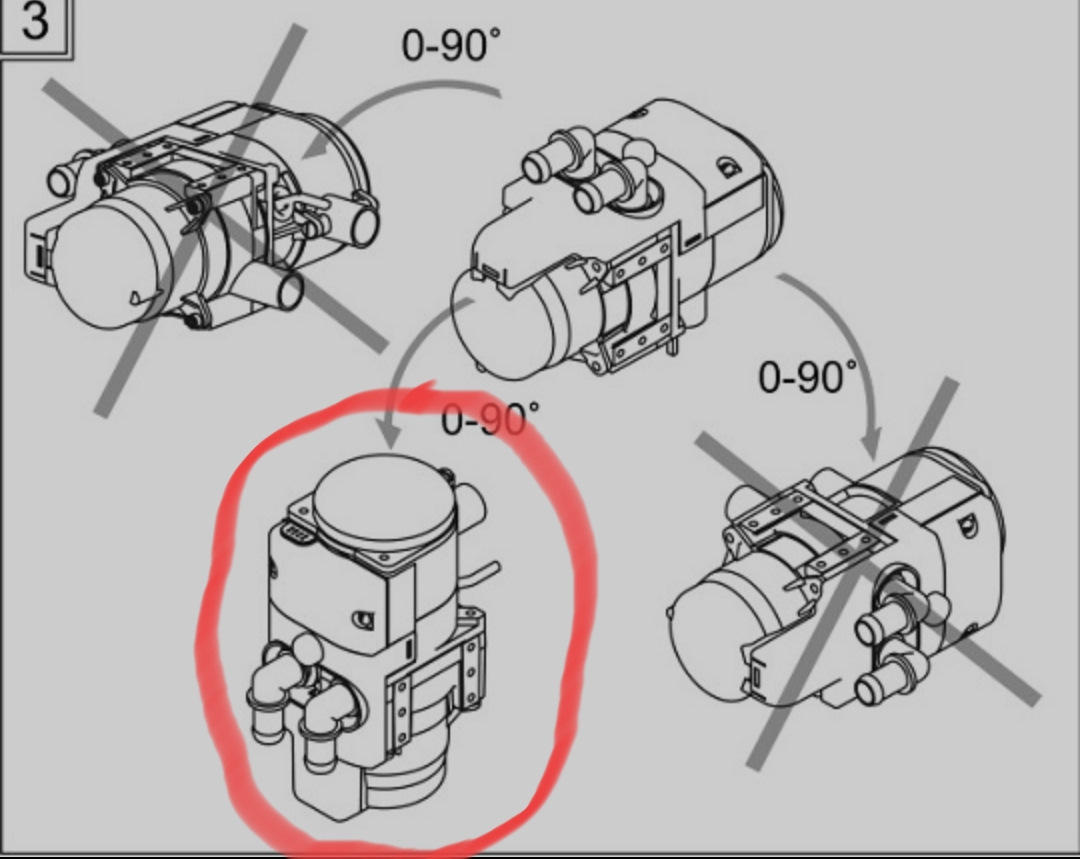 3

0-90°

0-90°

0-90°